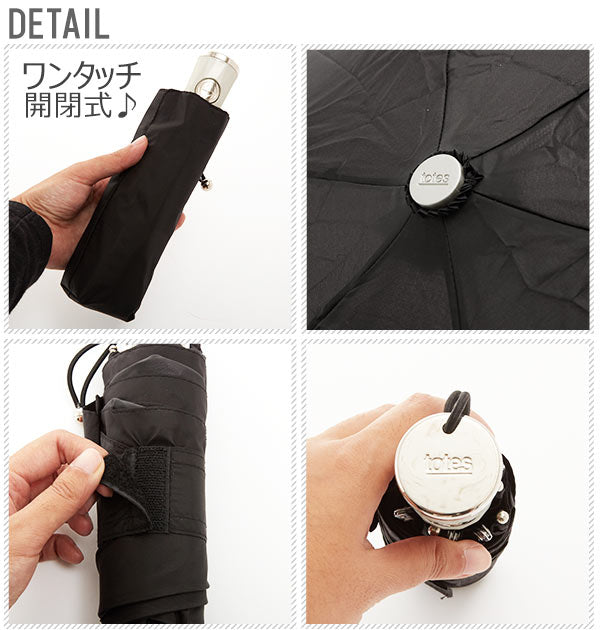 DETAIL

ワンタッチ
開閉式♪

totes

totes