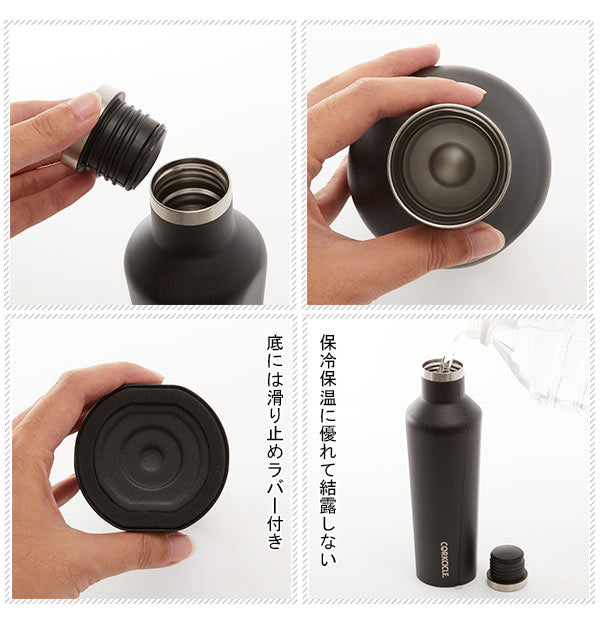 底には滑り止めラバー付き

保冷保温に優れて結露しない

CORKCICLE.