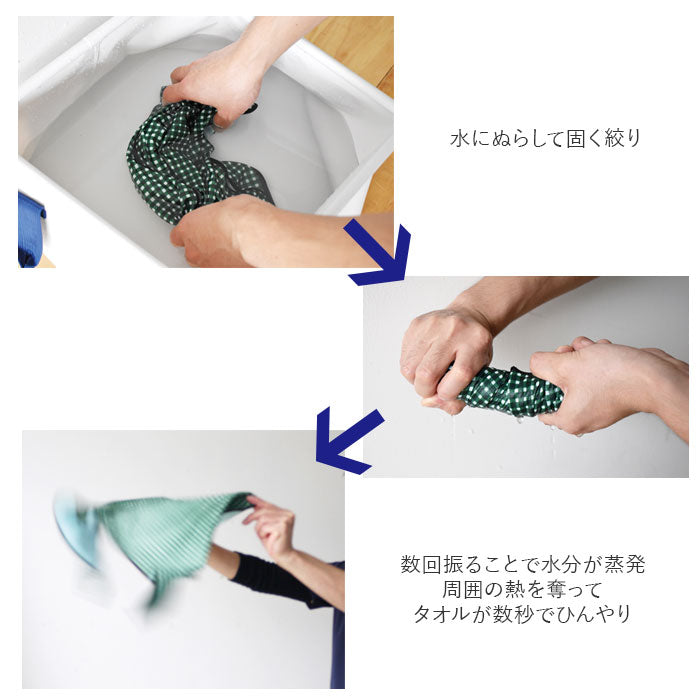 水にぬらして固く絞り

数回振ることで水分が蒸発
周囲の熱を奪って
タオルが数秒でひんやり