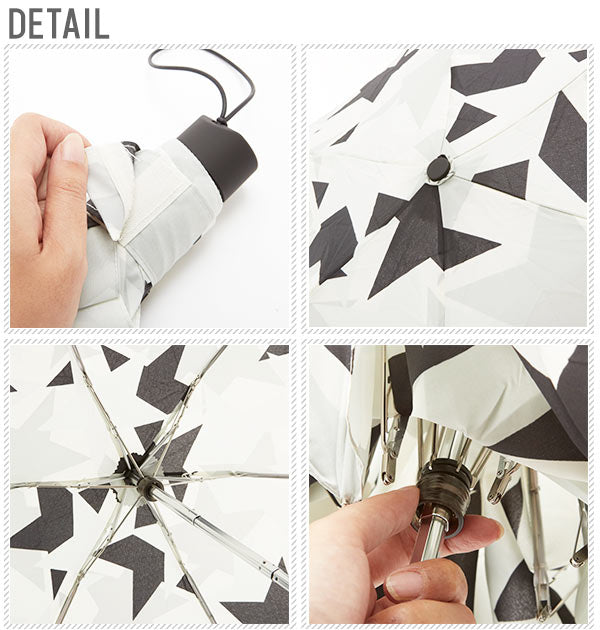 DETAIL