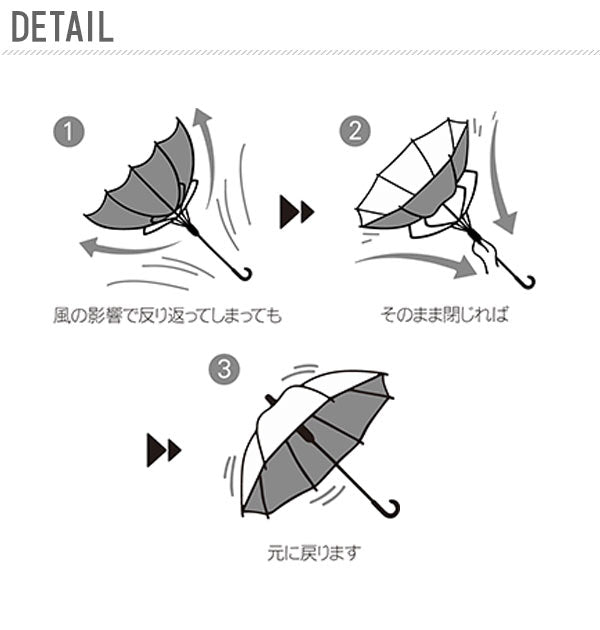 DETAIL

1

風の影響で反り返ってしまっても

2

そのまま閉じれば

3

元に戻ります