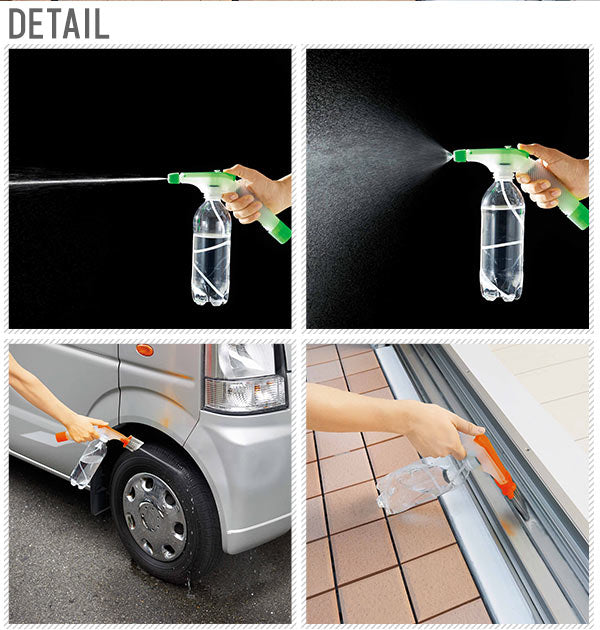 DETAIL