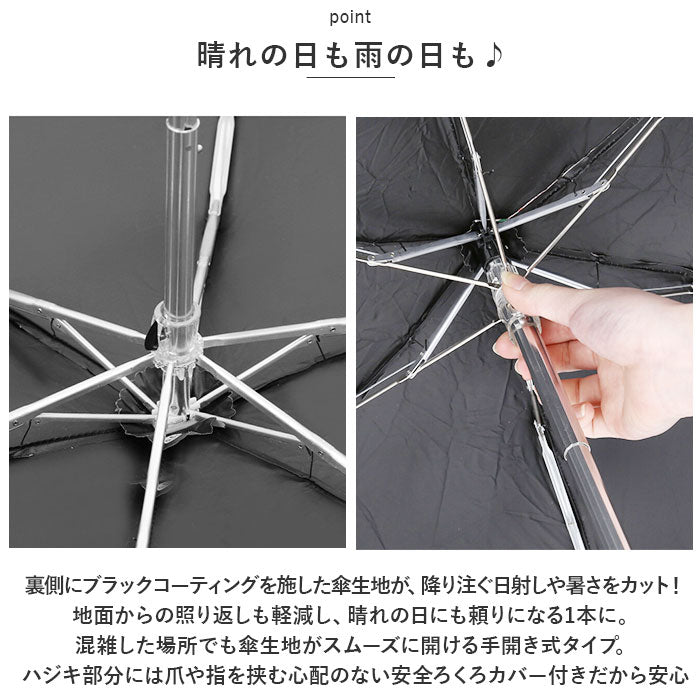 point

晴れの日も雨の日も♪

裏側にブラックコーティングを施した傘生地が、降り注ぐ日射しや暑さをカット！
地面からの照り返しも軽減し、晴れの日にも頼りになる1本に。
混雑した場所でも傘生地がスムーズに開ける手開き式タイプ。
ハジキ部分には爪や指を挟む心配のない安全ろくろカバー付きだから安心