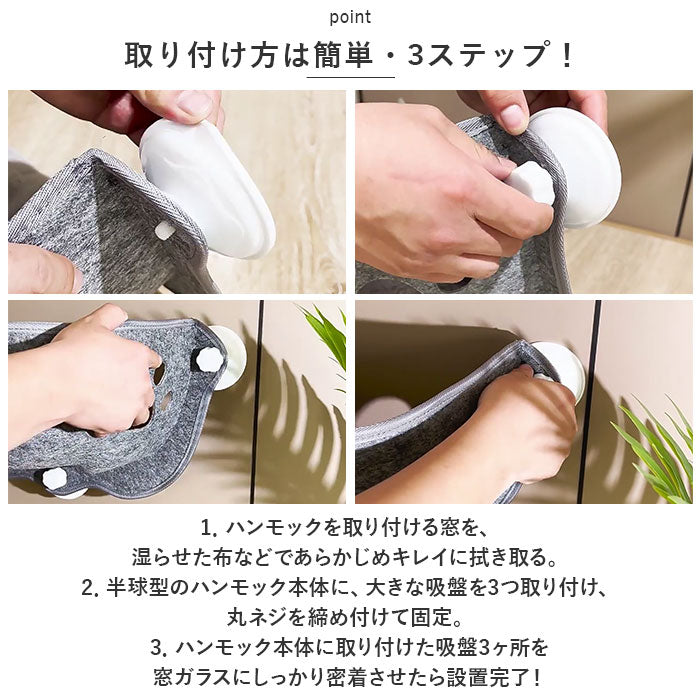 point

取り付け方は簡単・3ステップ！

1. ハンモックを取り付ける窓を、湿らせた布などであらかじめキレイに拭き取る。
2. 半球型のハンモック本体に、大きな吸盤を3つ取り付け、丸ネジを締め付けて固定。
3. ハンモック本体に取り付けた吸盤3ヶ所を窓ガラスにしっかり密着させたら設置完了！