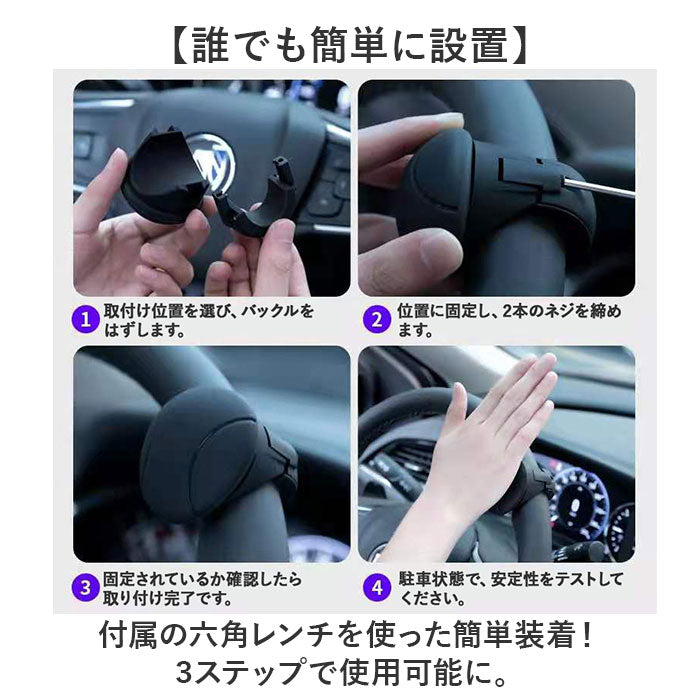 【誰でも簡単に設置】

1 取付け位置を選び、バックルをはずします。

2 位置に固定し、2本のネジを締めます。

3 固定されているか確認したら取り付け完了です。

4 駐車状態で、安定性をテストしてください。

付属の六角レンチを使った簡単装着！
3ステップで使用可能に。