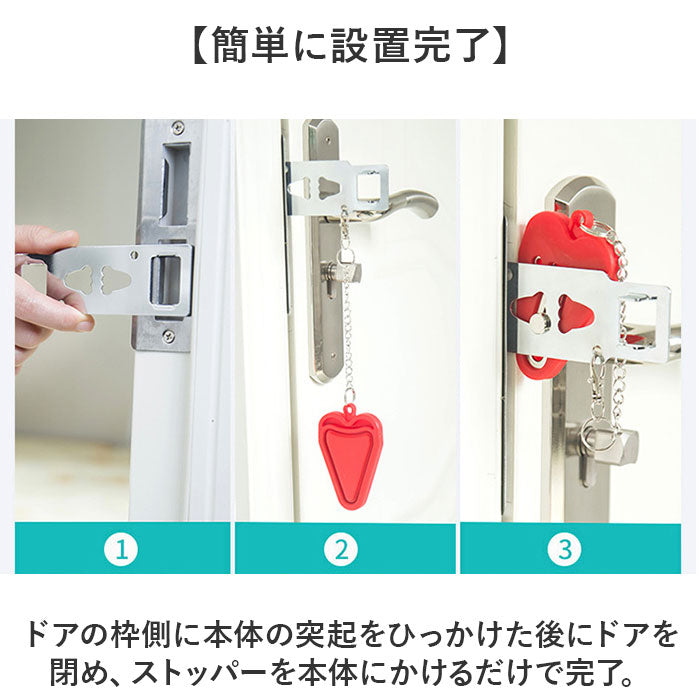 【簡単に設置完了】

1

2

3

ドアの枠側に本体の突起をひっかけた後にドアを閉め、ストッパーを本体にかけるだけで完了。