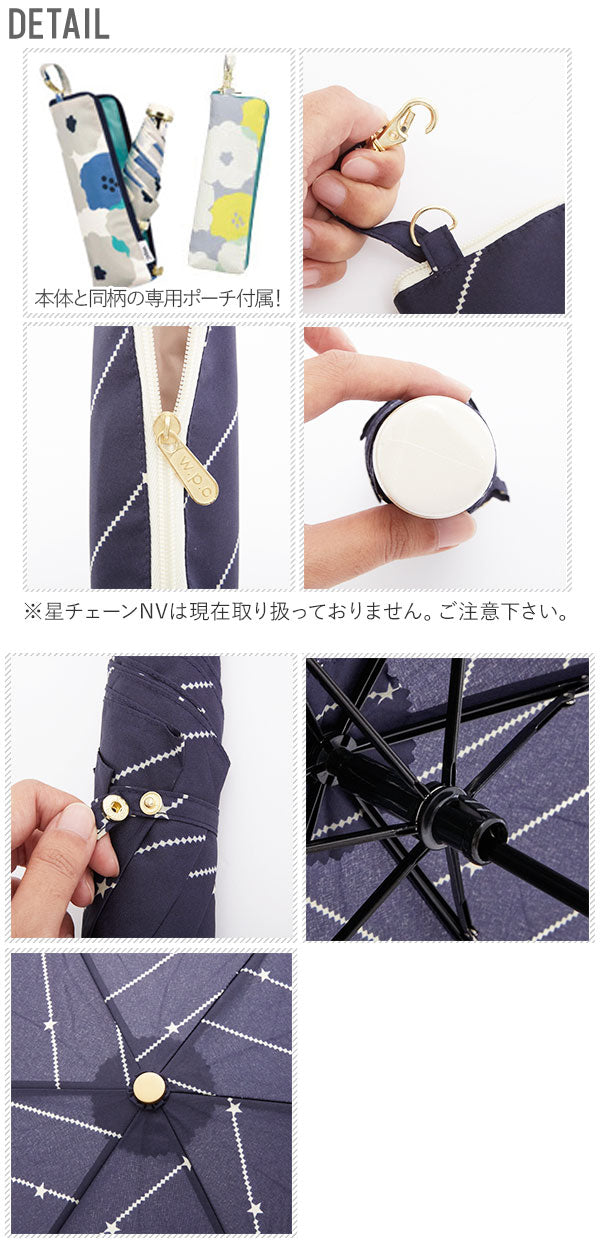 DETAIL

本体と同柄の専用ポーチ付属!

w.p.c

※星チェーンNVは現在取り扱っておりません。ご注意下さい。