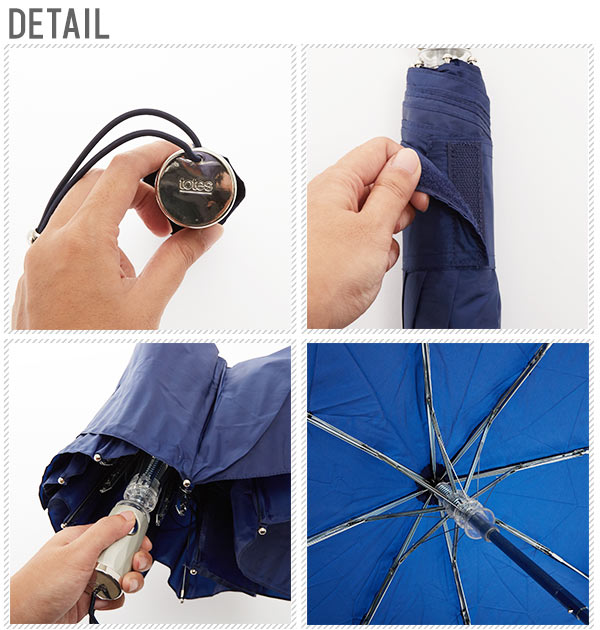 DETAIL

totes