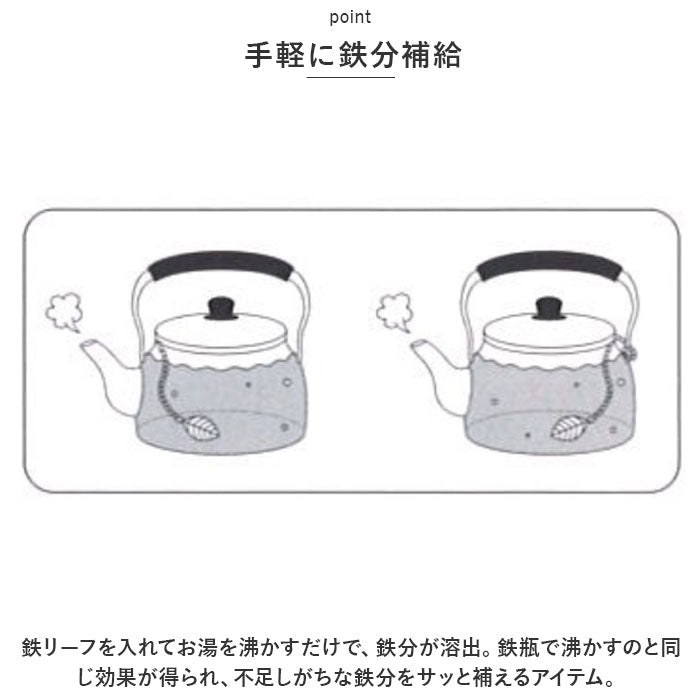 point

手軽に鉄分補給

鉄リーフを入れてお湯を沸かすだけで、鉄分が溶出。鉄瓶で沸かすのと同じ効果が得られ、不足しがちな鉄分をサッと補えるアイテム。