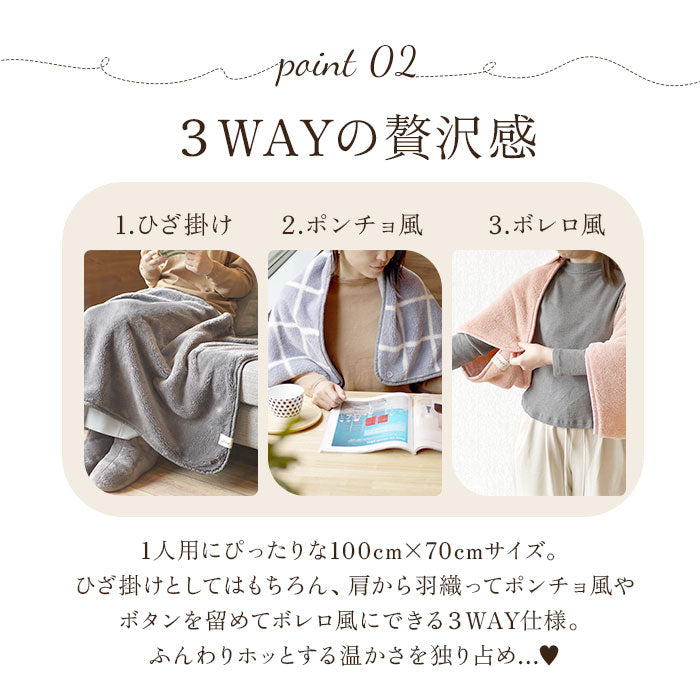 point 02

3WAYの贅沢感

1.ひざ掛け

2.ポンチョ風

3.ボレロ風

1人用にぴったりな100cm×70cmサイズ。
ひざ掛けとしてはもちろん、肩から羽織ってポンチョ風や
ボタンを留めてボレロ風にできる3WAY仕様。
ふんわりホッとする温かさを独り占め…♥