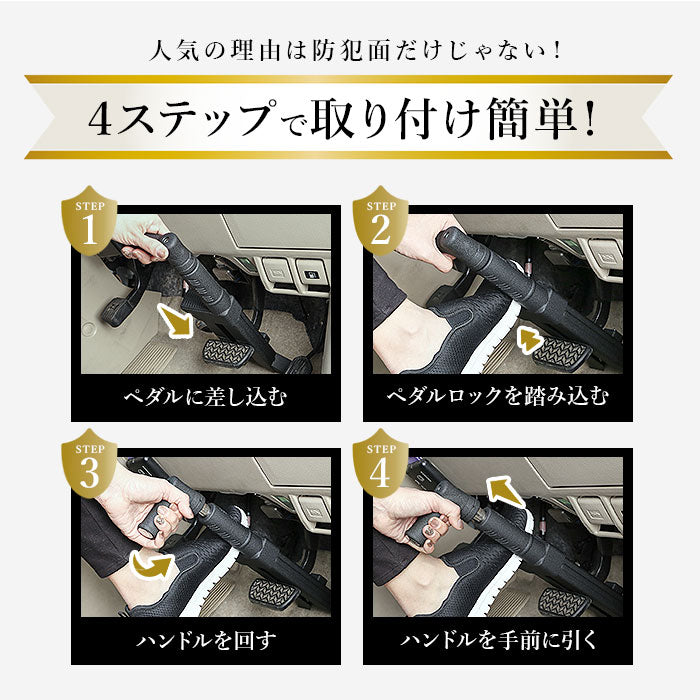 人気の理由は防犯面だけじゃない!

4ステップで取り付け簡単!

STEP 1

ペダルに差し込む

STEP 2

ペダルロックを踏み込む

STEP 3

ハンドルを回す

STEP 4

ハンドルを手前に引く