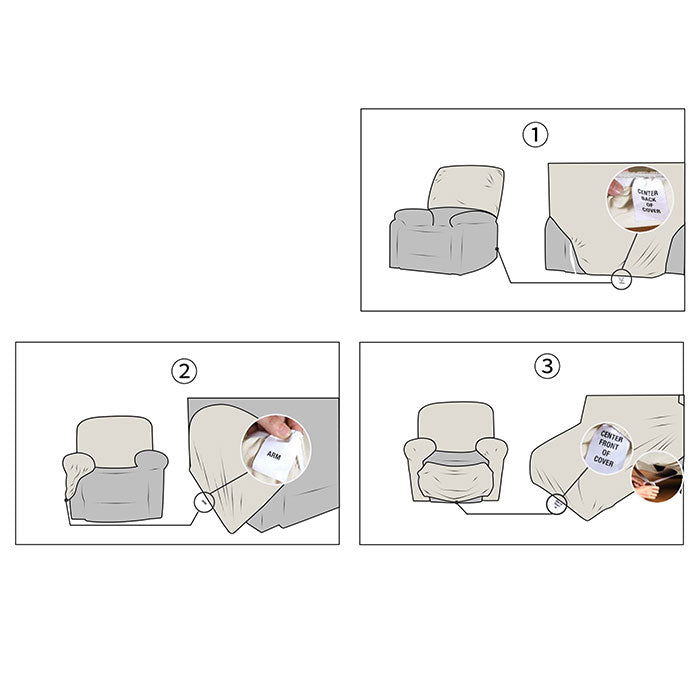 ①

CENTER BACK OF COVER

②

ARM

③

CENTER FRONT OF COVER