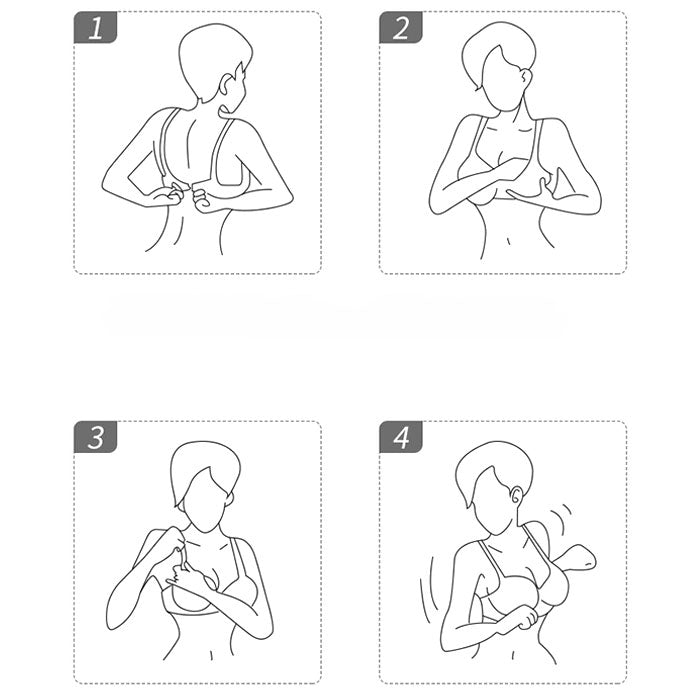 1

2

3

4