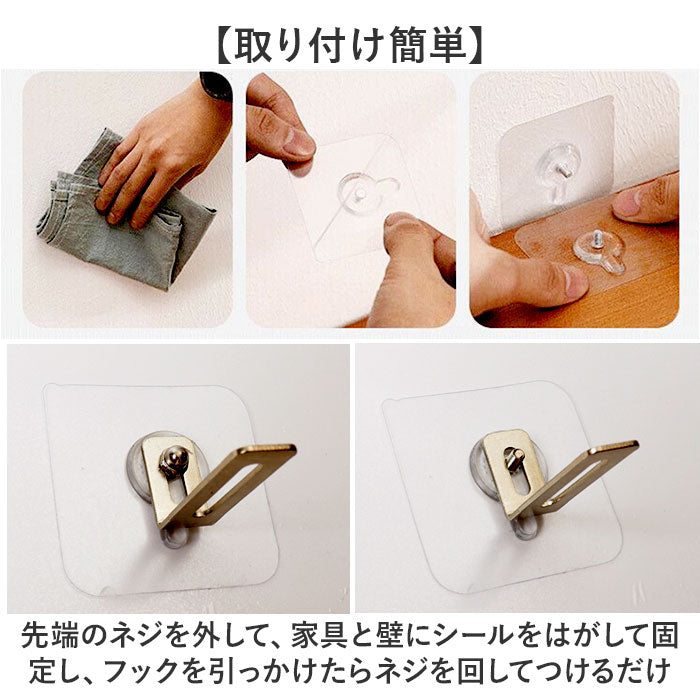 【取り付け簡単】

先端のネジを外して、家具と壁にシールをはがして固定し、フックを引っかけたらネジを回してつけるだけ