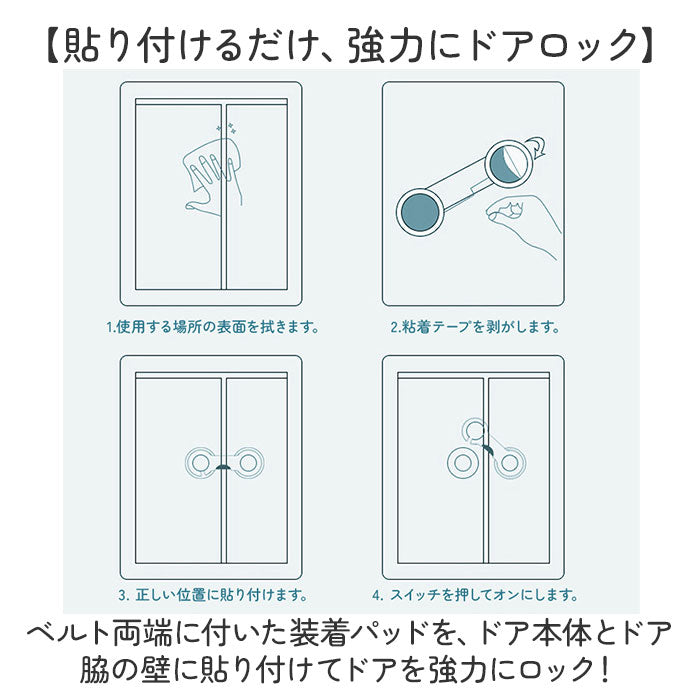 【貼り付けるだけ、強力にドアロック】

1.使用する場所の表面を拭きます。

2.粘着テープを剥がします。

3. 正しい位置に貼り付けます。

4. スイッチを押してオンにします。

ベルト両端に付いた装着パッドを、ドア本体とドア脇の壁に貼り付けてドアを強力にロック！