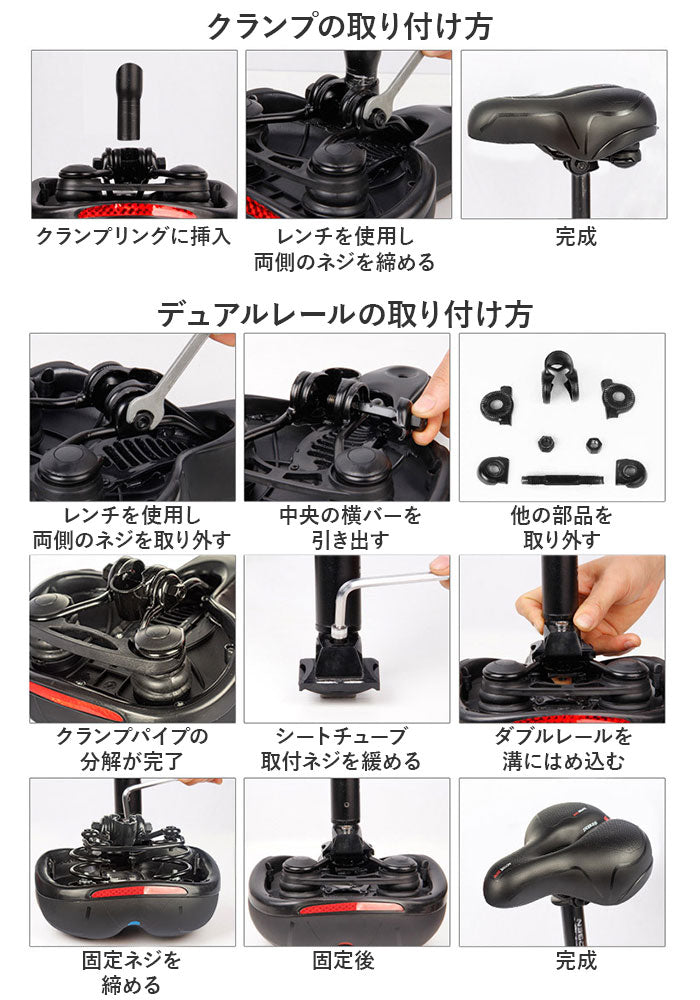 クランプの取り付け方

クランプリングに挿入

レンチを使用し
両側のネジを締める

完成

デュアルレールの取り付け方

レンチを使用し
両側のネジを取り外す

中央の横バーを
引き出す

他の部品を
取り外す

クランプパイプの
分解が完了

シートチューブ
取付ネジを緩める

ダブルレールを
溝にはめ込む

固定ネジを
締める

固定後

完成