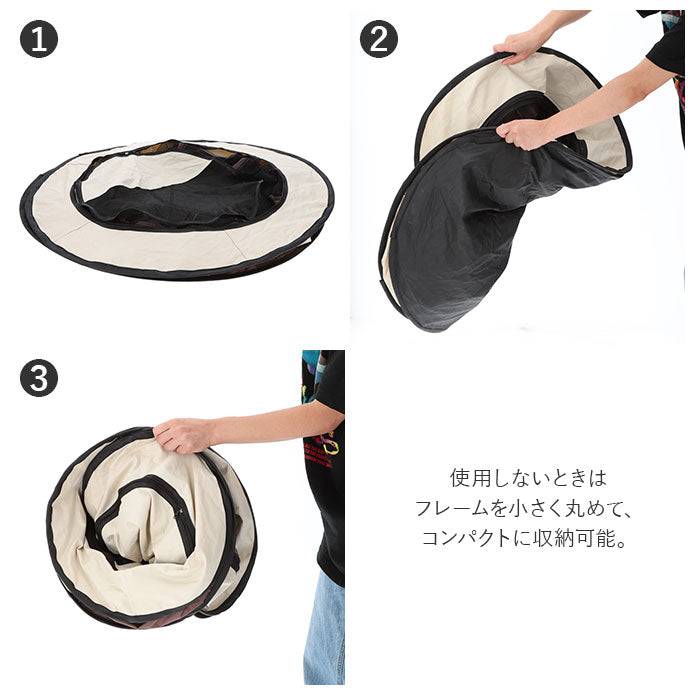 ❶

❷

❸

使用しないときは
フレームを小さく丸めて、
コンパクトに収納可能。