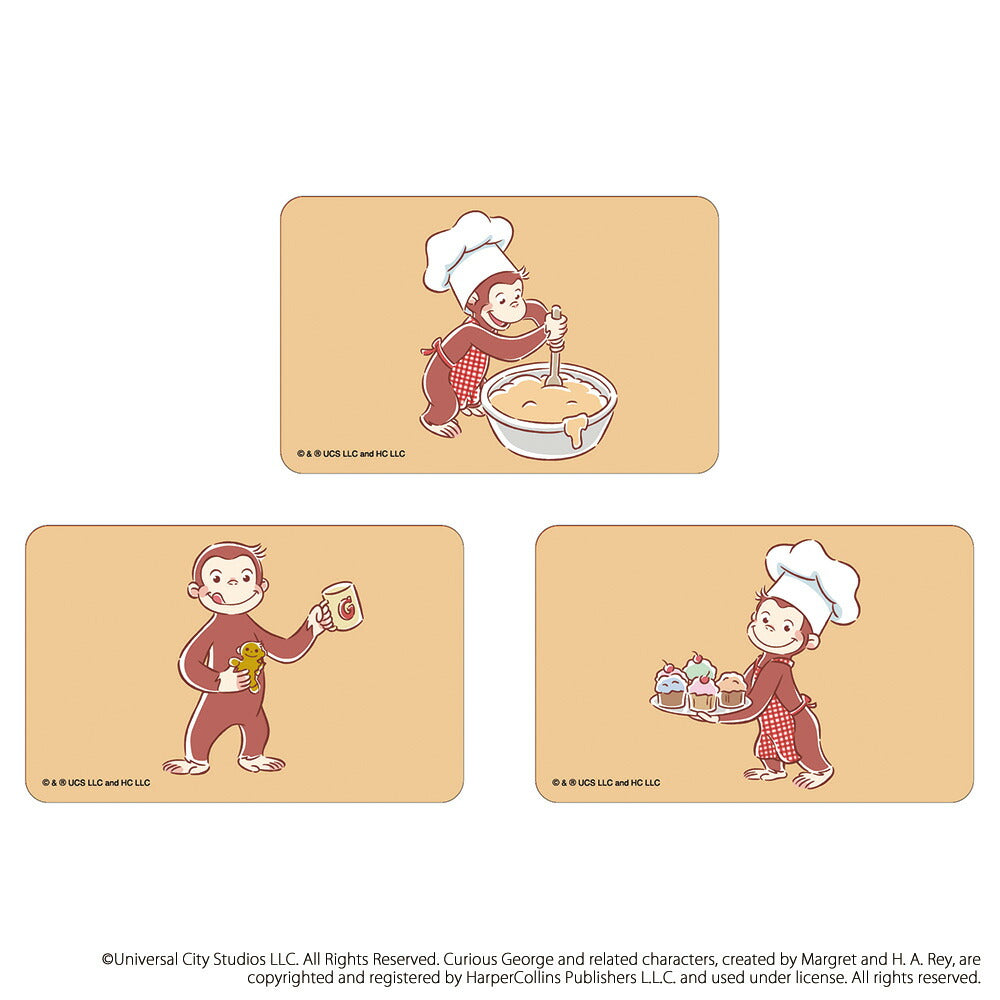 © & ® UCS LLC and HC LLC

G

© & ® UCS LLC and HC LLC

© & ® UCS LLC and HC LLC

©Universal City Studios LLC. All Rights Reserved. Curious George and related characters, created by Margret and H. A. Rey, are copyrighted and registered by HarperCollins Publishers L.L.C. and used under license. All rights reserved.