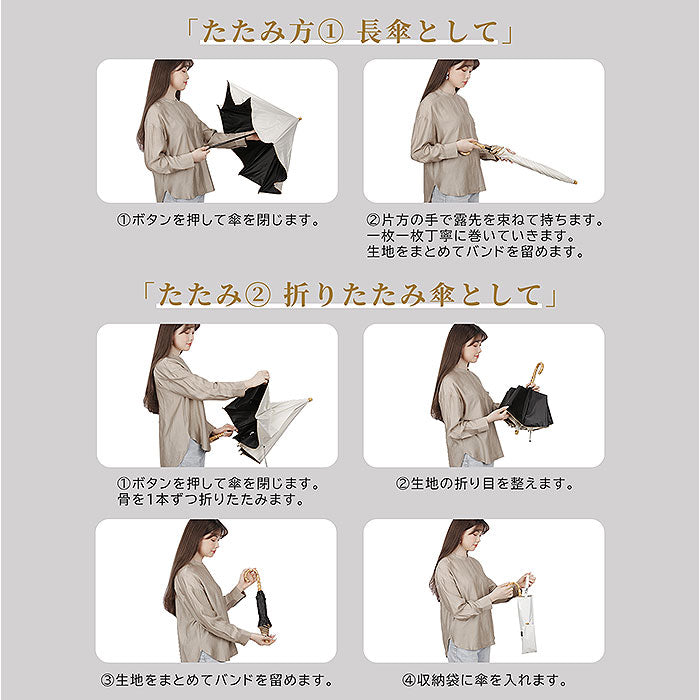 「たたみ方① 長傘として」

①ボタンを押して傘を閉じます。

②片方の手で露先を束ねて持ちます。
一枚一枚丁寧に巻いていきます。
生地をまとめてバンドを留めます。

「たたみ② 折りたたみ傘として」

①ボタンを押して傘を閉じます。
骨を1本ずつ折りたたみます。

②生地の折り目を整えます。

③生地をまとめてバンドを留めます。

④収納袋に傘を入れます。