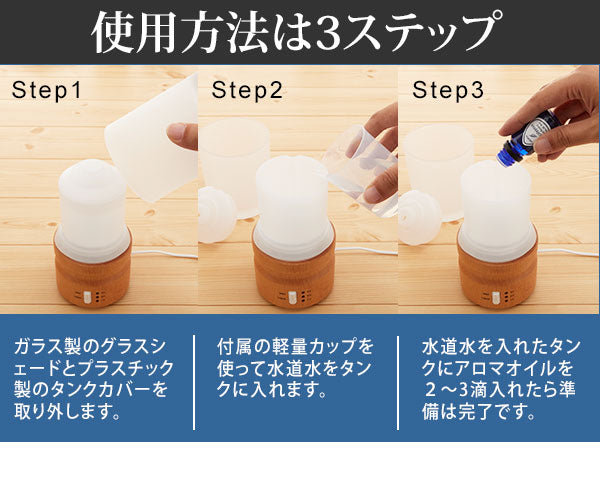 使用方法は3ステップ

Step1

Step2

Step3

ガラス製のグラスシェードとプラスチック製のタンクカバーを取り外します。

付属の軽量カップを使って水道水をタンクに入れます。

水道水を入れたタンクにアロマオイルを２～3滴入れたら準備は完了です。