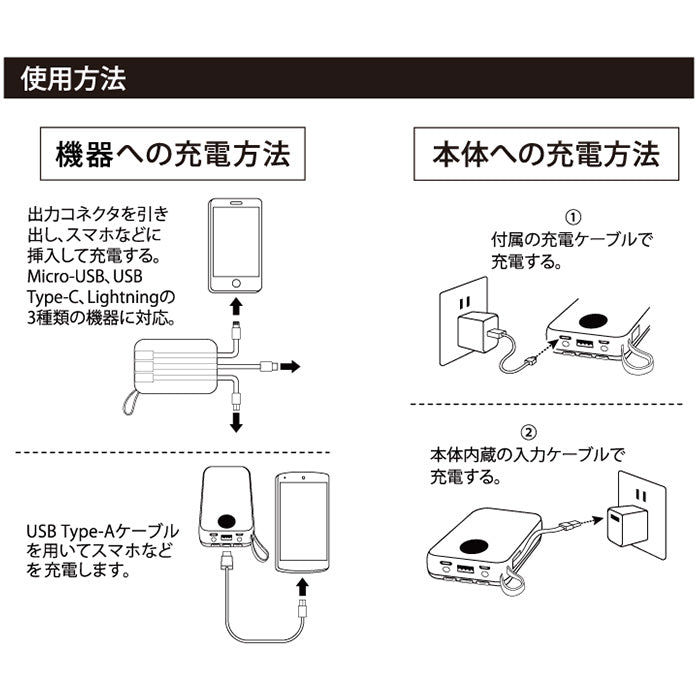 使用方法

機器への充電方法

出力コネクタを引き出し、スマホなどに挿入して充電する。Micro-USB、USB Type-C、Lightningの3種類の機器に対応。

USB Type-Aケーブルを用いてスマホなどを充電します。

本体への充電方法

①
付属の充電ケーブルで充電する。

②
本体内蔵の入力ケーブルで充電する。