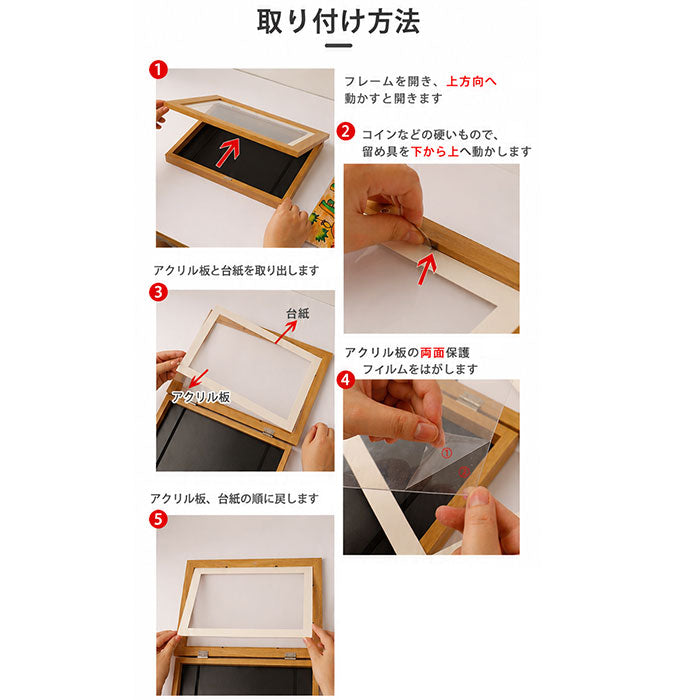 取り付け方法

1

フレームを開き、上方向へ動かすと開きます

2 コインなどの硬いもので、留め具を下から上へ動かします

アクリル板と台紙を取り出します

3

台紙

アクリル板

アクリル板の両面保護フィルムをはがします

4

①

②

アクリル板、台紙の順に戻します

5