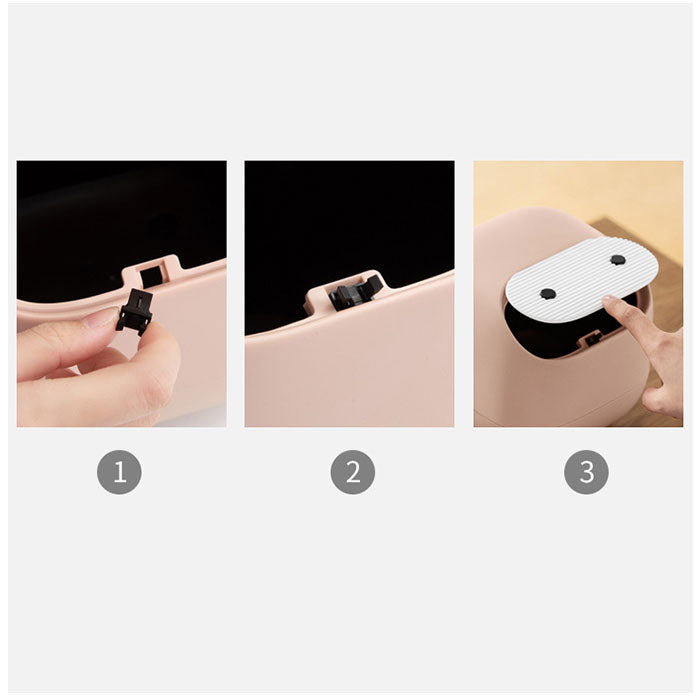 1

2

3