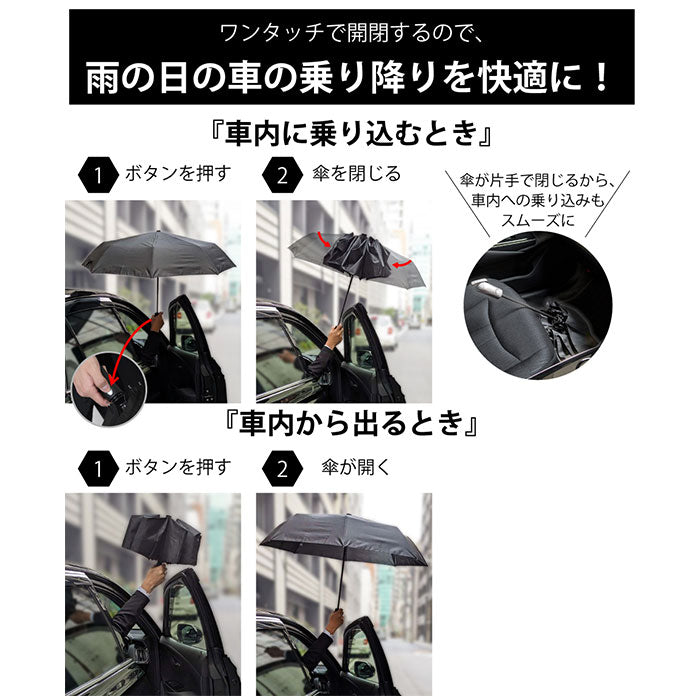 ワンタッチで開閉するので、
雨の日の車の乗り降りを快適に！

『車内に乗り込むとき』

1 ボタンを押す

2 傘を閉じる

傘が片手で閉じるから、車内への乗り込みもスムーズに

『車内から出るとき』

1 ボタンを押す

2 傘が開く