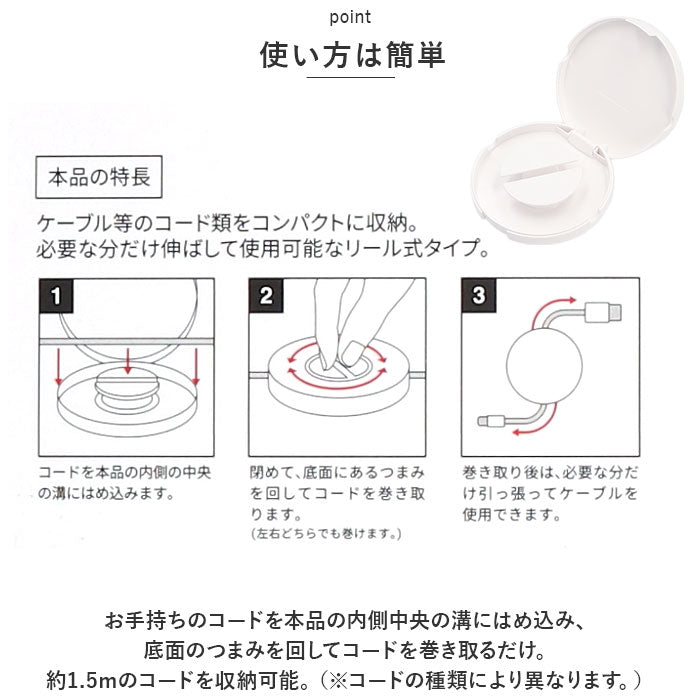 point
使い方は簡単

本品の特長

ケーブル等のコード類をコンパクトに収納。
必要な分だけ伸ばして使用可能なリール式タイプ。

1
コードを本品の内側の中央の溝にはめ込みます。

2
閉めて、底面にあるつまみを回してコードを巻き取ります。
(左右どちらでも巻けます。)

3
巻き取り後は、必要な分だけ引っ張ってケーブルを使用できます。

お手持ちのコードを本品の内側中央の溝にはめ込み、
底面のつまみを回してコードを巻き取るだけ。
約1.5mのコードを収納可能。(※コードの種類により異なります。)