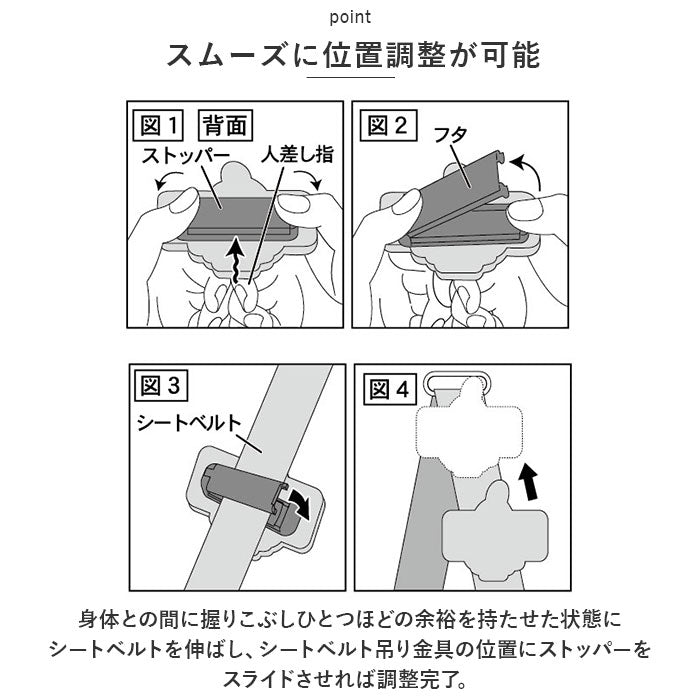 point

スムーズに位置調整が可能

図1 背面

ストッパー

人差し指

図2

フタ

図3

シートベルト

図4

身体との間に握りこぶしひとつほどの余裕を持たせた状態にシートベルトを伸ばし、シートベルト吊り金具の位置にストッパーをスライドさせれば調整完了。