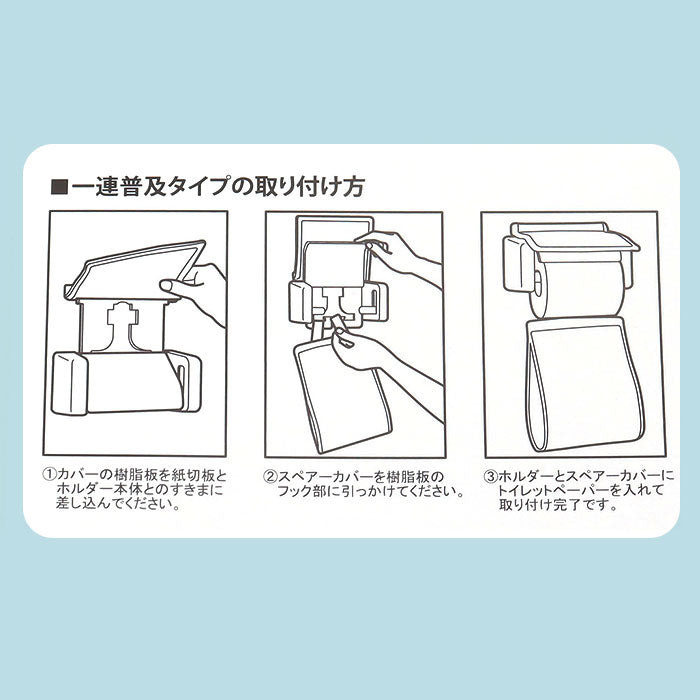 ■一連普及タイプの取り付け方

①カバーの樹脂板を紙切板とホルダー本体とのすきまに差し込んでください。

②スペアーカバーを樹脂板のフック部に引っかけてください。

③ホルダーとスペアーカバーにトイレットペーパーを入れて取り付け完了です。