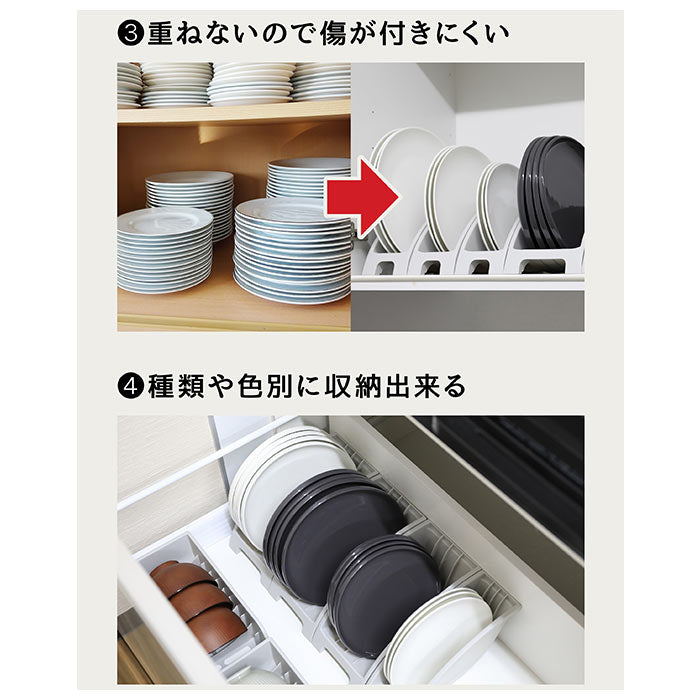 ❸重ねないので傷が付きにくい

❹種類や色別に収納出来る