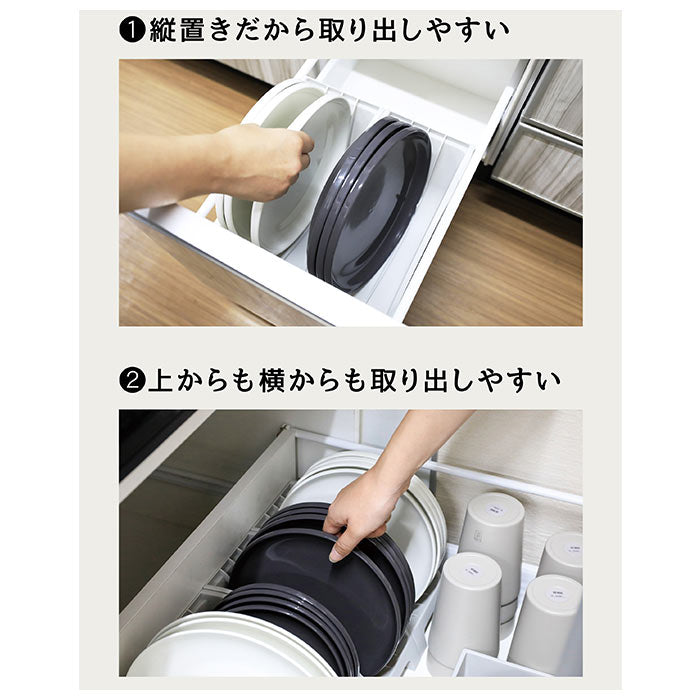 ❶縦置きだから取り出しやすい

❷上からも横からも取り出しやすい