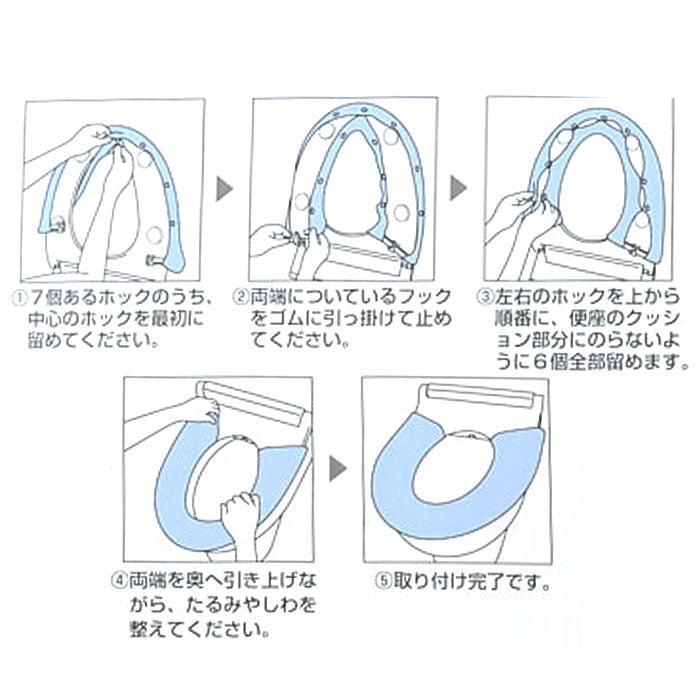 ①7個あるホックのうち、中心のホックを最初に留めてください。

②両端についているフックをゴムに引っ掛けて止めてください。

③左右のホックを上から順番に、便座のクッション部分にのらないように6個全部留めます。

④両端を奥へ引き上げながら、たるみやしわを整えてください。

⑤取り付け完了です。