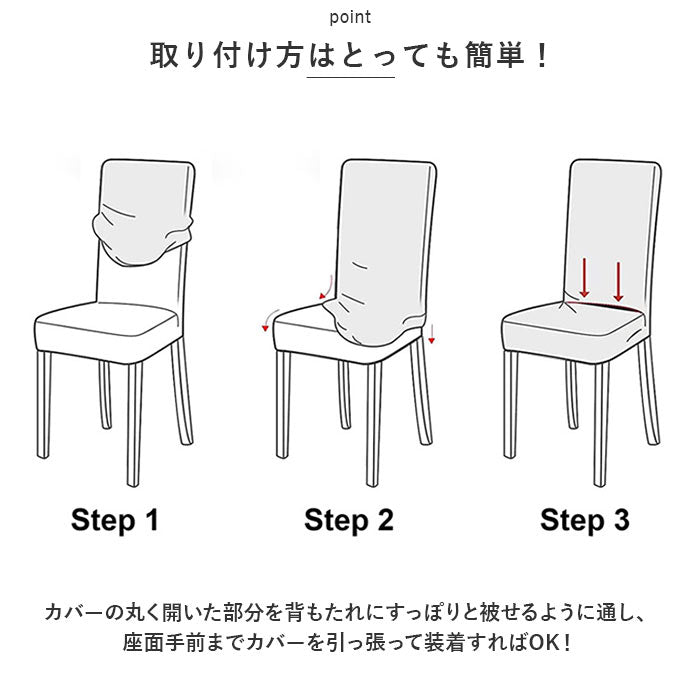 point

取り付け方はとっても簡単！

Step 1

Step 2

Step 3

カバーの丸く開いた部分を背もたれにすっぽりと被せるように通し、座面手前までカバーを引っ張って装着すればOK！