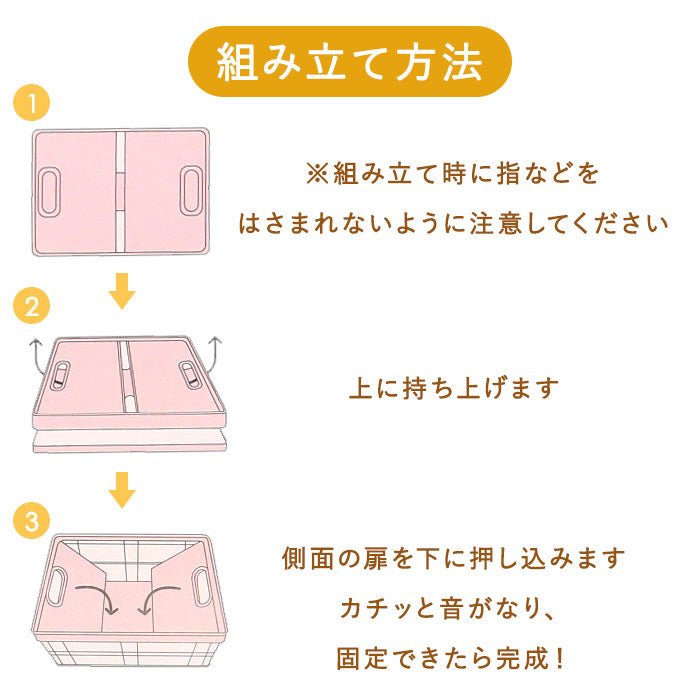 組み立て方法

1

※組み立て時に指などを
はさまれないように注意してください

2

上に持ち上げます

3

側面の扉を下に押し込みます
カチッと音がなり、
固定できたら完成！