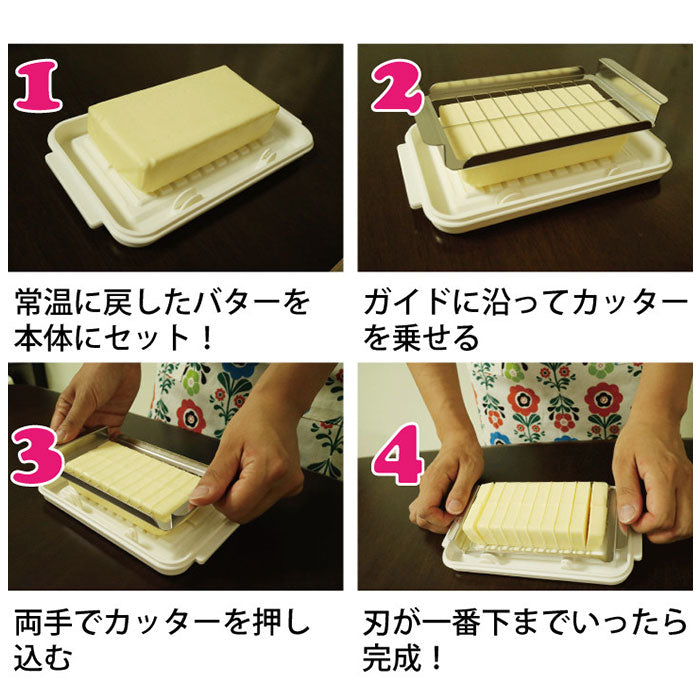 1

常温に戻したバターを本体にセット！

2

ガイドに沿ってカッターを乗せる

3

両手でカッターを押し込む

4

刃が一番下までいったら完成！