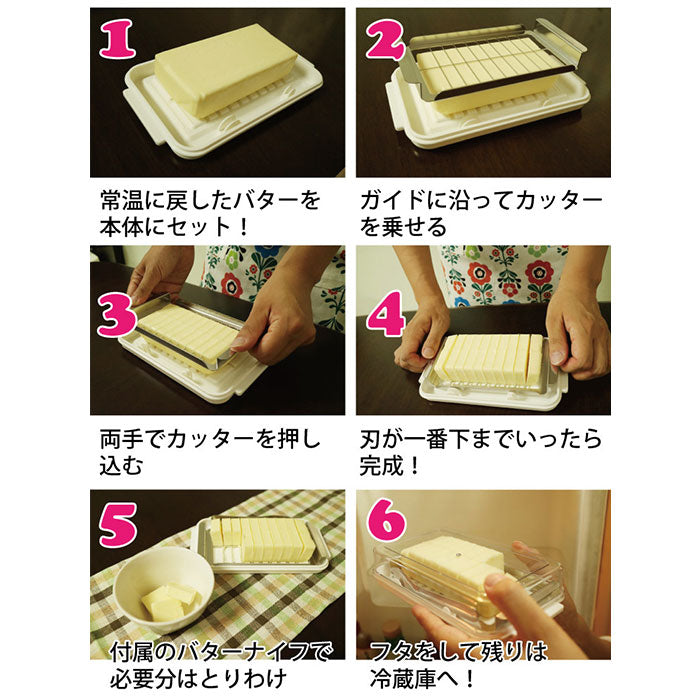 1

常温に戻したバターを本体にセット！

2

ガイドに沿ってカッターを乗せる

3

両手でカッターを押し込む

4

刃が一番下までいったら完成！

5

付属のバターナイフで必要分はとりわけ

6

フタをして残りは冷蔵庫へ！