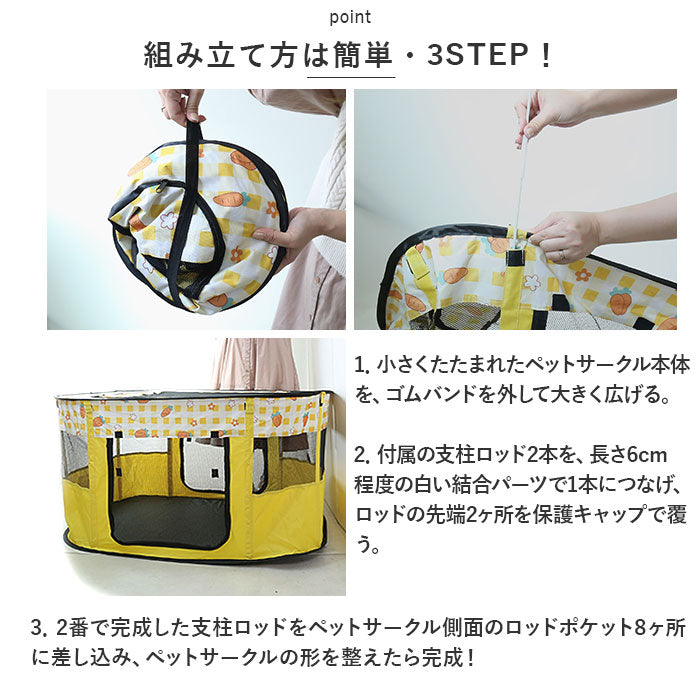 point

組み立て方は簡単・3STEP！

1. 小さくたたまれたペットサークル本体を、ゴムバンドを外して大きく広げる。

2. 付属の支柱ロッド2本を、長さ6cm程度の白い結合パーツで1本につなげ、ロッドの先端2ヶ所を保護キャップで覆う。

3. 2番で完成した支柱ロッドをペットサークル側面のロッドポケット8ヶ所に差し込み、ペットサークルの形を整えたら完成！