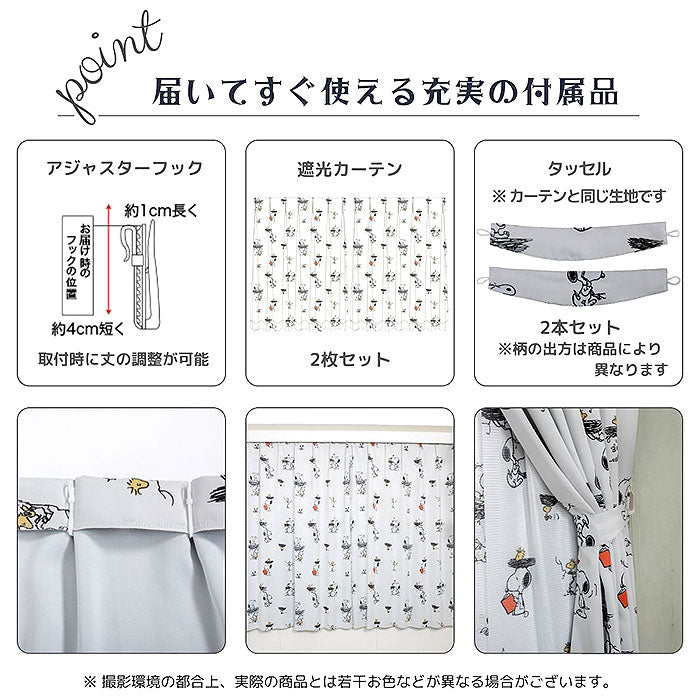 point
届いてすぐ使える充実の付属品

アジャスターフック
約1cm長く
お届け時のフックの位置
約4cm短く
取付時に丈の調整が可能

遮光カーテン
2枚セット

タッセル
※ カーテンと同じ生地です
2本セット
※柄の出方は商品により異なります

※ 撮影環境の都合上、実際の商品とは若干お色などが異なる場合がございます。