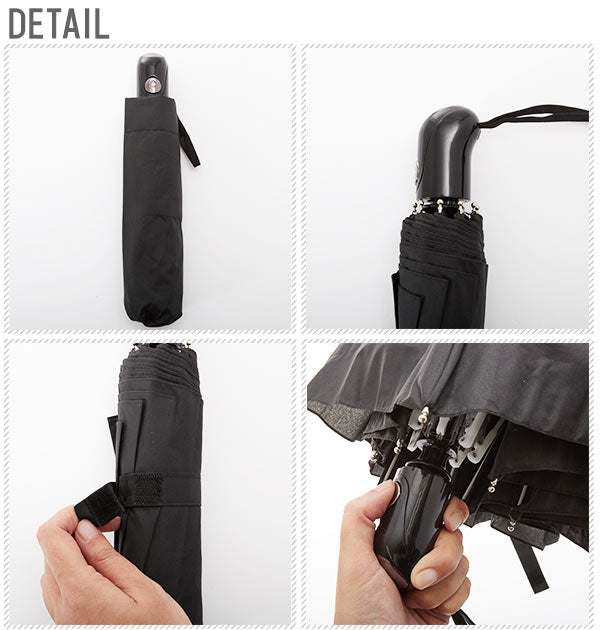 DETAIL