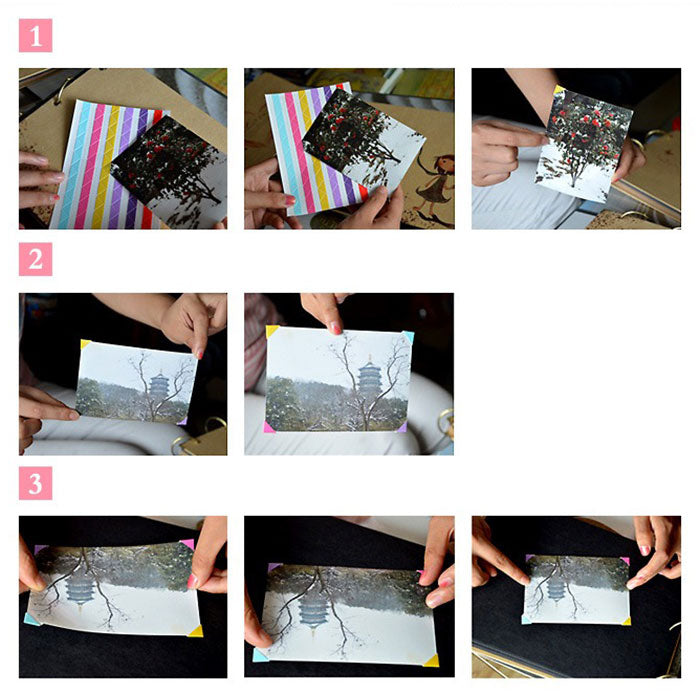 1

2

3