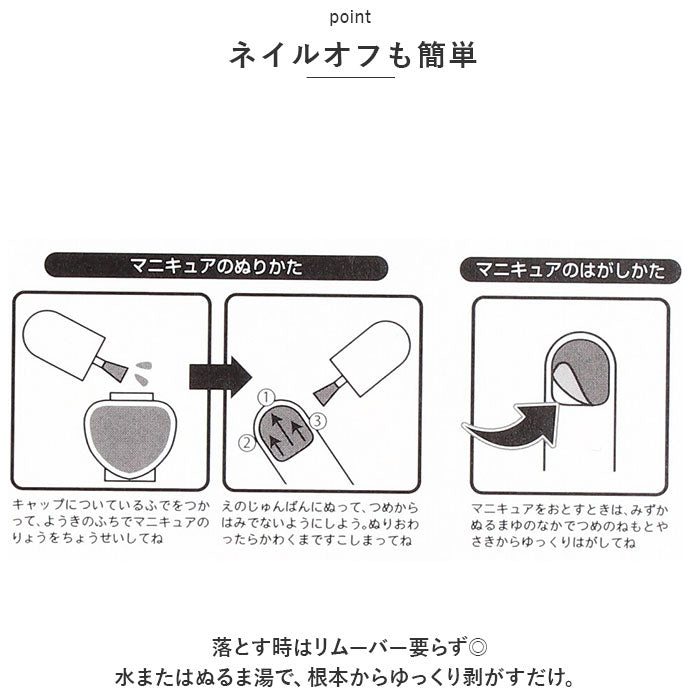 point

ネイルオフも簡単

マニキュアのぬりかた

①
②
③

キャップについているふでをつかって、ようきのふちでマニキュアのりょうをちょうせいしてね

えのじゅんばんにぬって、つめからはみでないようにしよう。ぬりおわったらかわくまですこしまってね

マニキュアのはがしかた

マニキュアをおとすときは、みずかぬるまゆのなかでつめのねもとやさきからゆっくりはがしてね

落とす時はリムーバー要らず◎
水またはぬるま湯で、根本からゆっくり剥がすだけ。